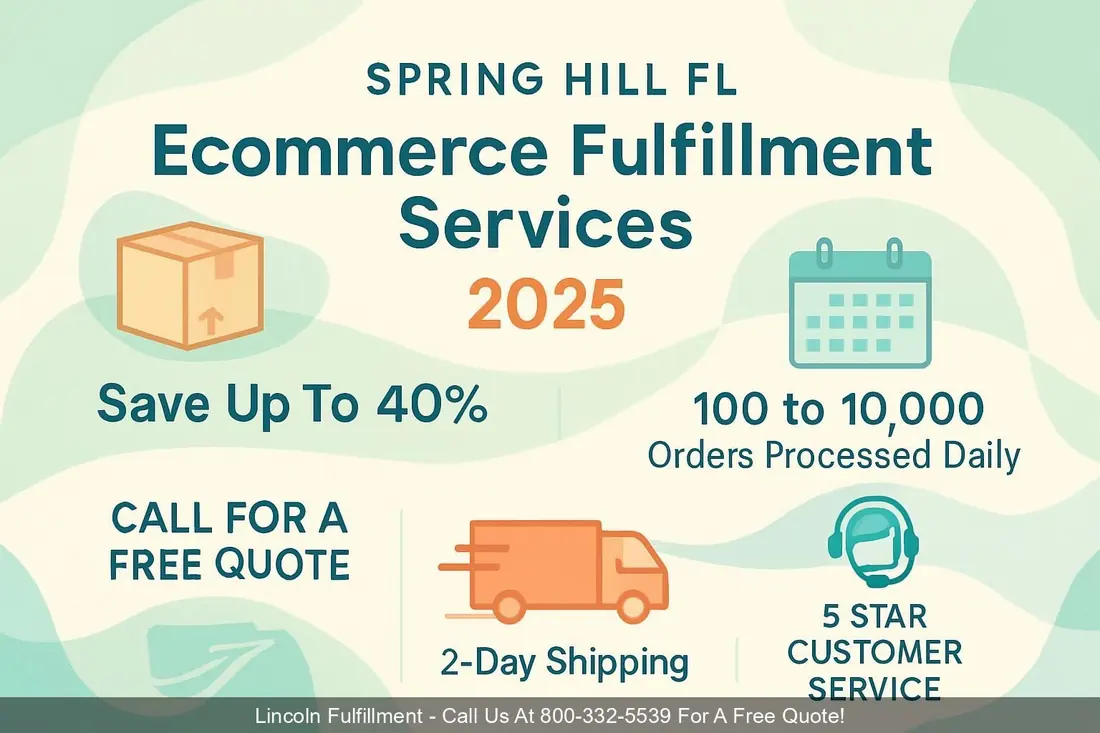 SPRING HILL FL

Ecommerce Fulfillment Services

2025

Save Up To 40%

100 to 10,000
Orders Processed Daily

CALL FOR A FREE QUOTE

2-Day Shipping

5 STAR CUSTOMER SERVICE

Lincoln Fulfillment - Call Us At 800-332-5539 For A Free Quote!