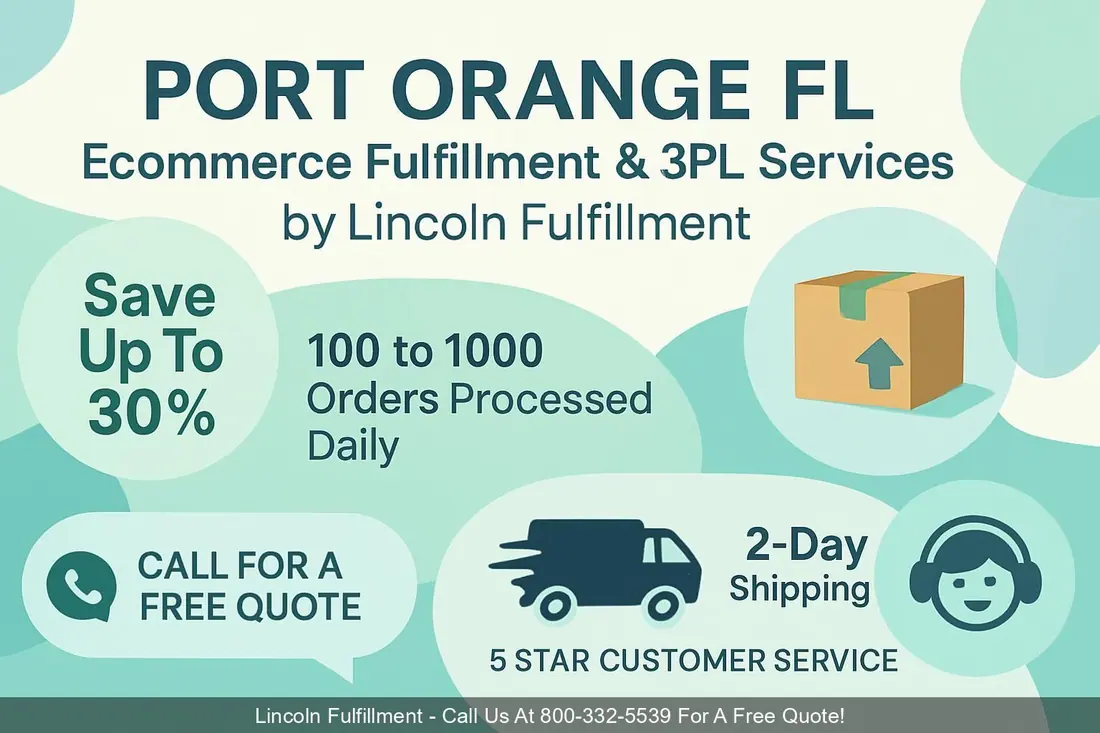 PORT ORANGE FL
Ecommerce Fulfillment & 3PL Services
by Lincoln Fulfillment

Save Up To 30%

100 to 1000 Orders Processed Daily

CALL FOR A FREE QUOTE

2-Day Shipping

5 STAR CUSTOMER SERVICE

Lincoln Fulfillment - Call Us At 800-332-5539 For A Free Quote!