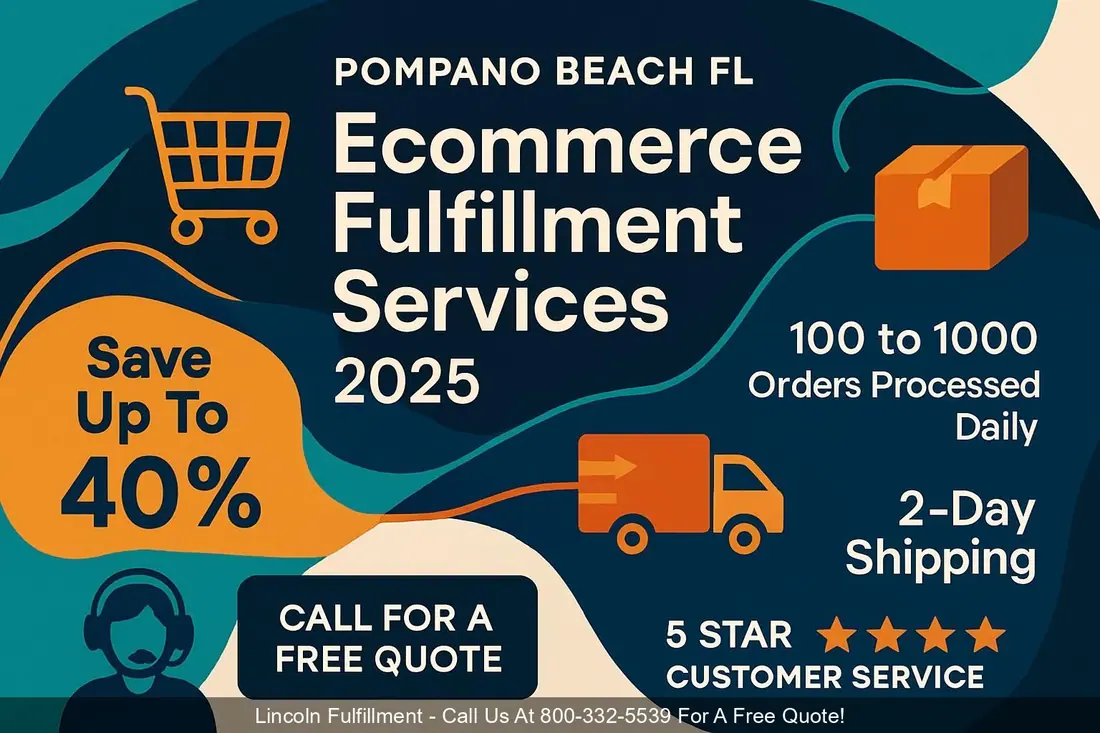 POMPANO BEACH FL

Ecommerce Fulfillment Services 2025

Save Up To 40%

100 to 1000 Orders Processed Daily

2-Day Shipping

CALL FOR A FREE QUOTE

5 STAR CUSTOMER SERVICE

Lincoln Fulfillment - Call Us At 800-332-5539 For A Free Quote!