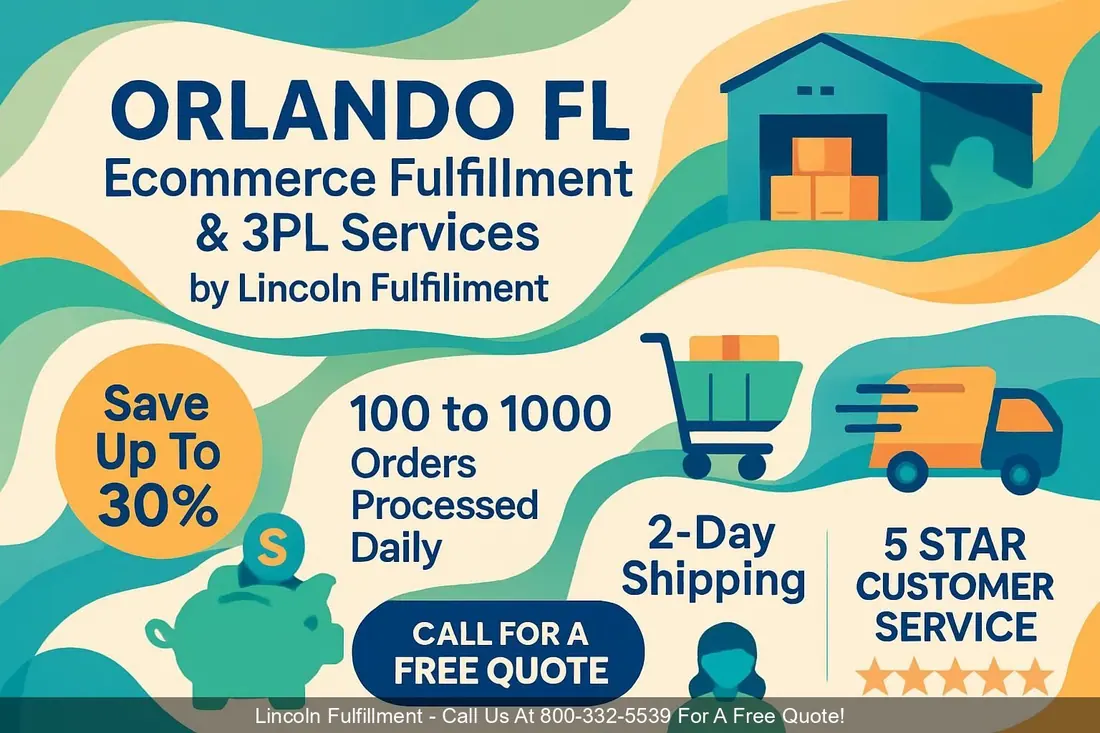 ORLANDO FL
Ecommerce Fulfillment
& 3PL Services
by Lincoln Fulfiliment

Save
Up To
30%

S

100 to 1000
Orders
Processed
Daily

CALL FOR A
FREE QUOTE

2-Day
Shipping

5 STAR
CUSTOMER
SERVICE

Lincoln Fulfillment - Call Us At 800-332-5539 For A Free Quote!