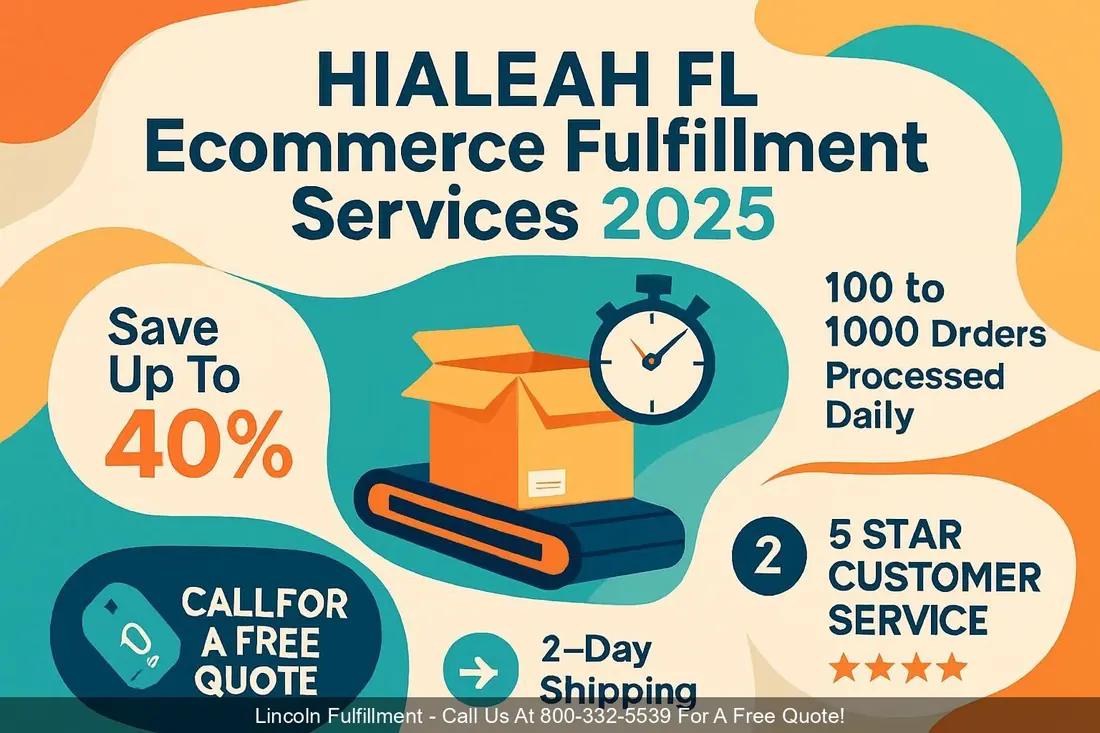 HIALEAH FL Ecommerce Fulfillment Services 2025

Save Up To 40%

100 to 1000 Drders Processed Daily

2

5 STAR CUSTOMER SERVICE

★★★★

CALLFOR A FREE QUOTE

→

2–Day Shipping

Lincoln Fulfillment - Call Us At 800-332-5539 For A Free Quote!